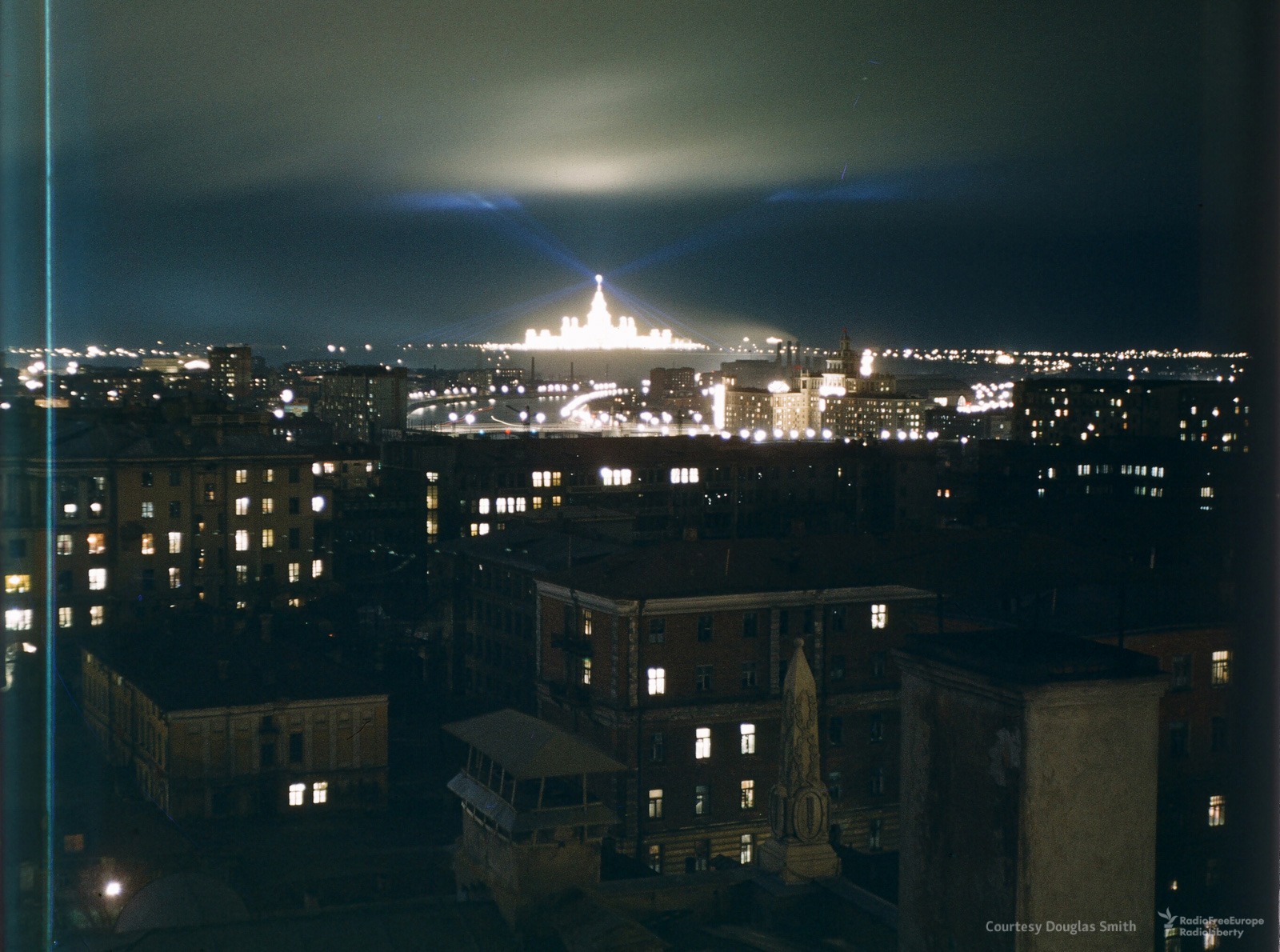 Courtesy Douglas Smith

RadioFreeEurope
RadioLiberty